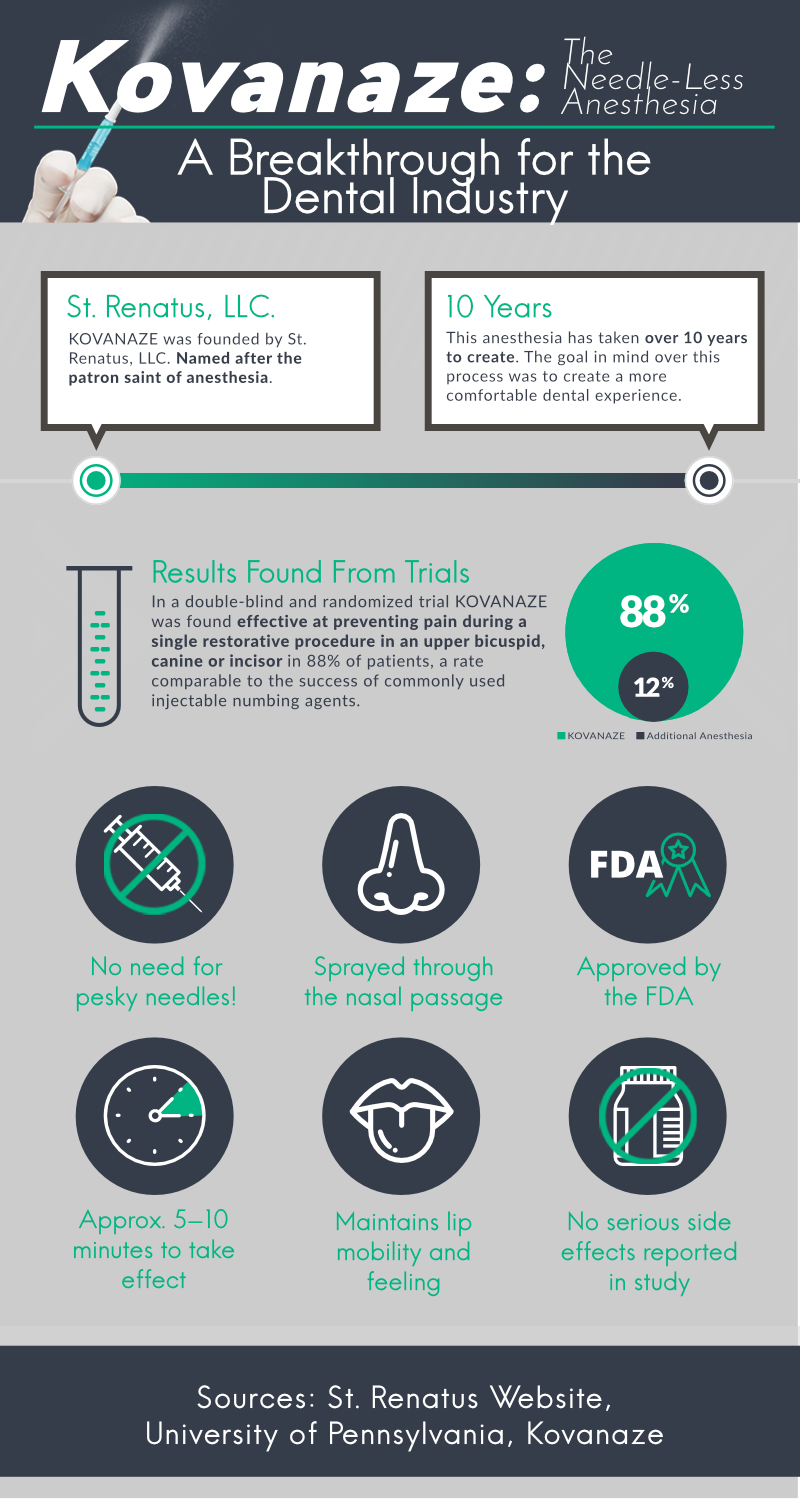 Kovanaze: The Needle-Less Anesthesia

A Breakthrough for the Dental Industry

St. Renatus, LLC.

KOVANAZE was founded by St. Renatus, LLC. Named after the patron saint of anesthesia.

10 Years

This anesthesia has taken over 10 years to create. The goal in mind over this process was to create a more comfortable dental experience.

Results Found From Trials

In a double-blind and randomized trial KOVANAZE was found effective at preventing pain during a single restorative procedure in an upper bicuspid, canine or incisor in 88% of patients, a rate comparable to the success of commonly used injectable numbing agents.

88%

12%

KOVANAZE Additional Anesthesia

No need for pesky needles!

Sprayed through the nasal passage

FDA

Approved by the FDA

Approx. 5–10 minutes to take effect

Maintains lip mobility and feeling

No serious side effects reported in study

Sources: St. Renatus Website, University of Pennsylvania, Kovanaze